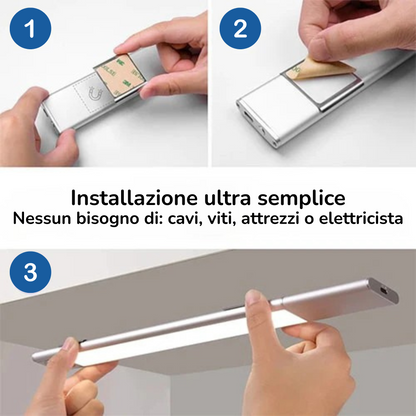 1

2

Installazione ultra semplice
Nessun bisogno di: cavi, viti, attrezzi o elettricista

3